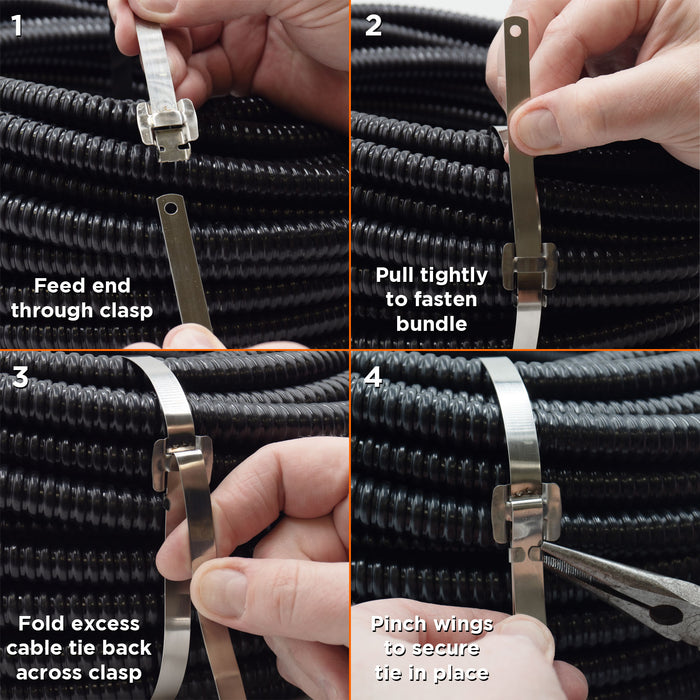 1

Feed end through clasp

2

Pull tightly to fasten bundle

3

Fold excess cable tie back across clasp

4

Pinch wings to secure tie in place