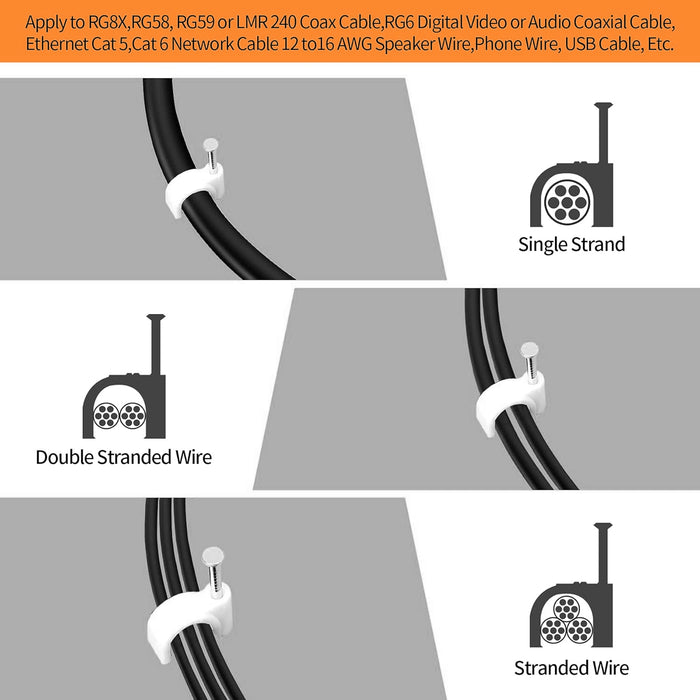 Apply to RG8X,RG58, RG59 or LMR 240 Coax Cable,RG6 Digital Video or Audio Coaxial Cable, Ethernet Cat 5,Cat 6 Network Cable 12 to16 AWG Speaker Wire,Phone Wire, USB Cable, Etc.

Single Strand

Double Stranded Wire

Stranded Wire